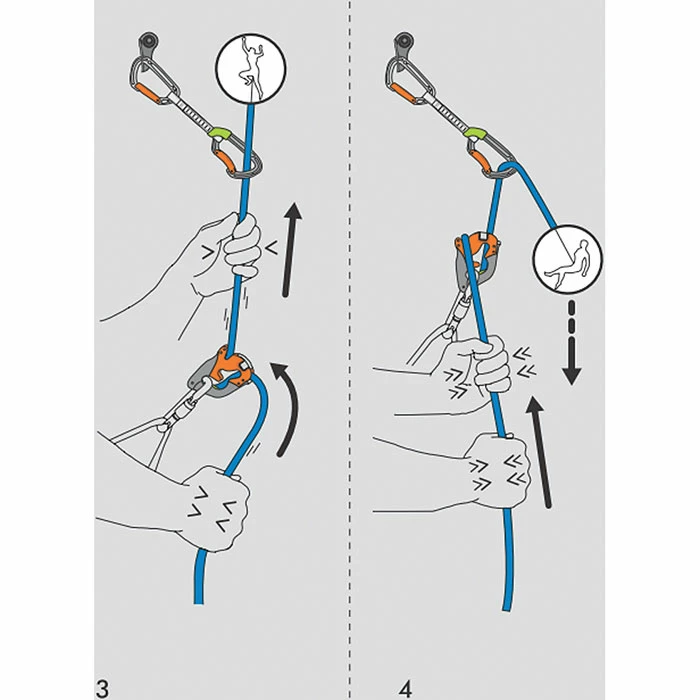 3

4