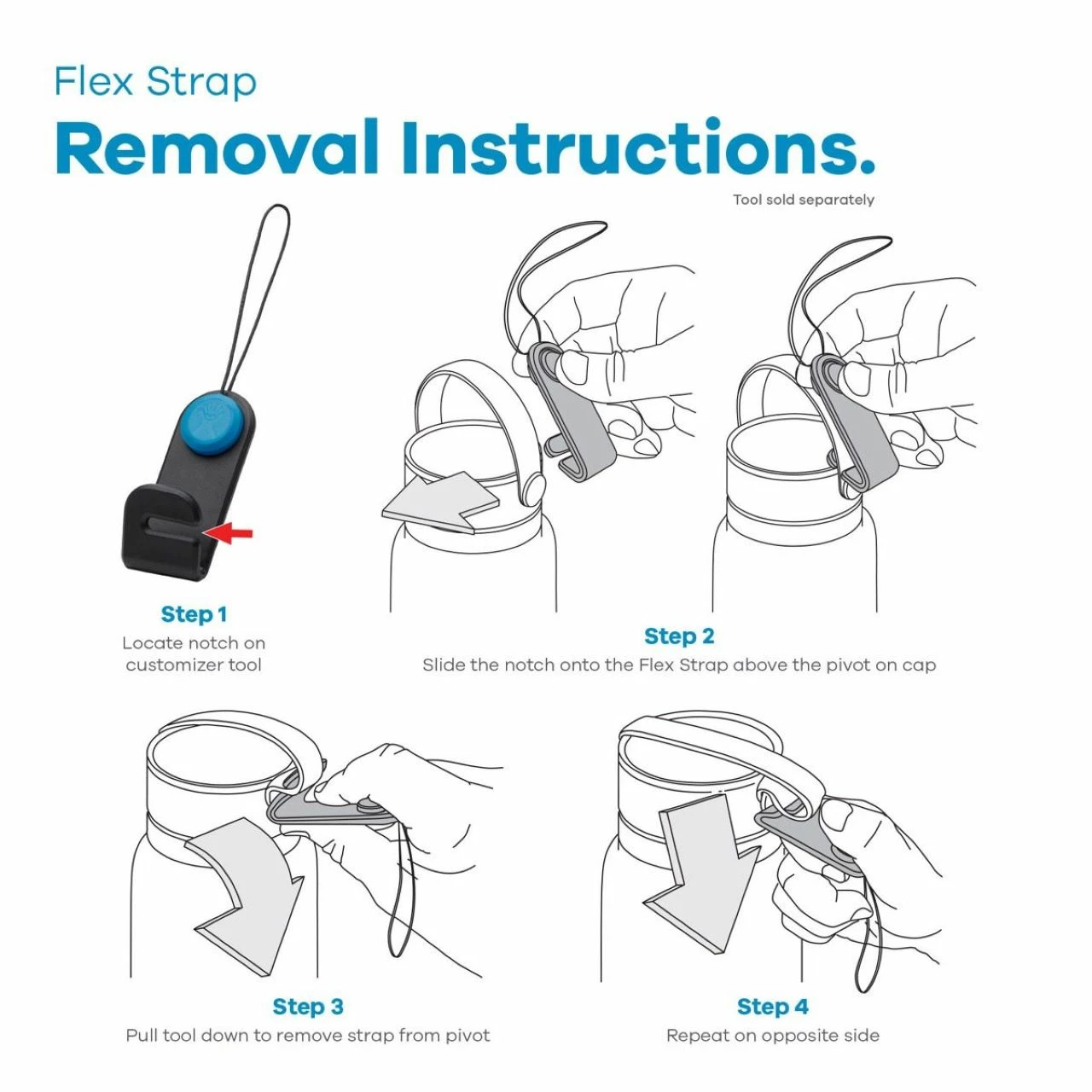 Flex Strap
Removal Instructions.

Tool sold separately

Step 1
Locate notch on customizer tool

Step 2
Slide the notch onto the Flex Strap above the pivot on cap

Step 3
Pull tool down to remove strap from pivot

Step 4
Repeat on opposite side