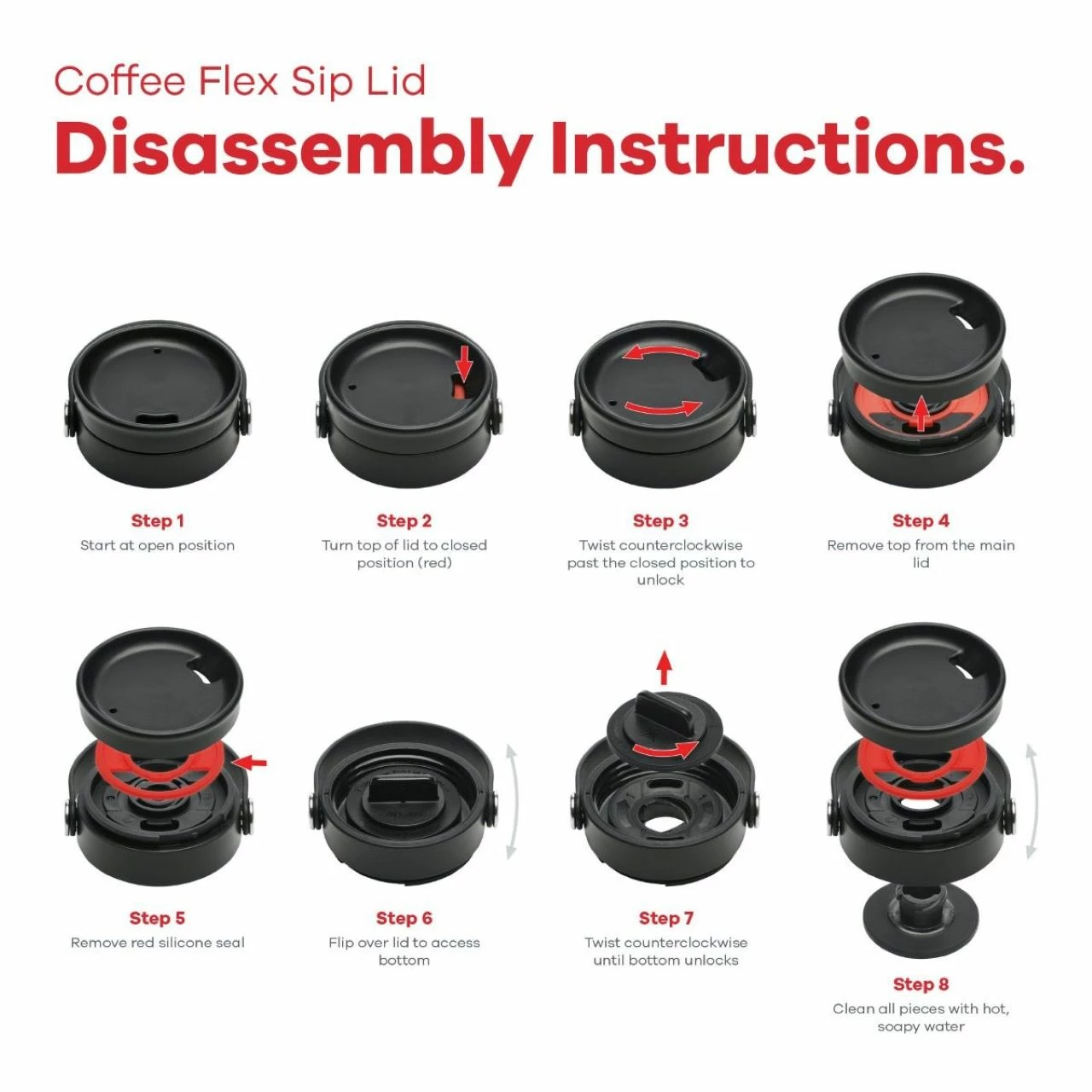 Coffee Flex Sip Lid
Disassembly Instructions.

Step 1
Start at open position

Step 2
Turn top of lid to closed position (red)

Step 3
Twist counterclockwise past the closed position to unlock

Step 4
Remove top from the main lid

Step 5
Remove red silicone seal

Step 6
Flip over lid to access bottom

Step 7
Twist counterclockwise until bottom unlocks

Step 8
Clean all pieces with hot, soapy water